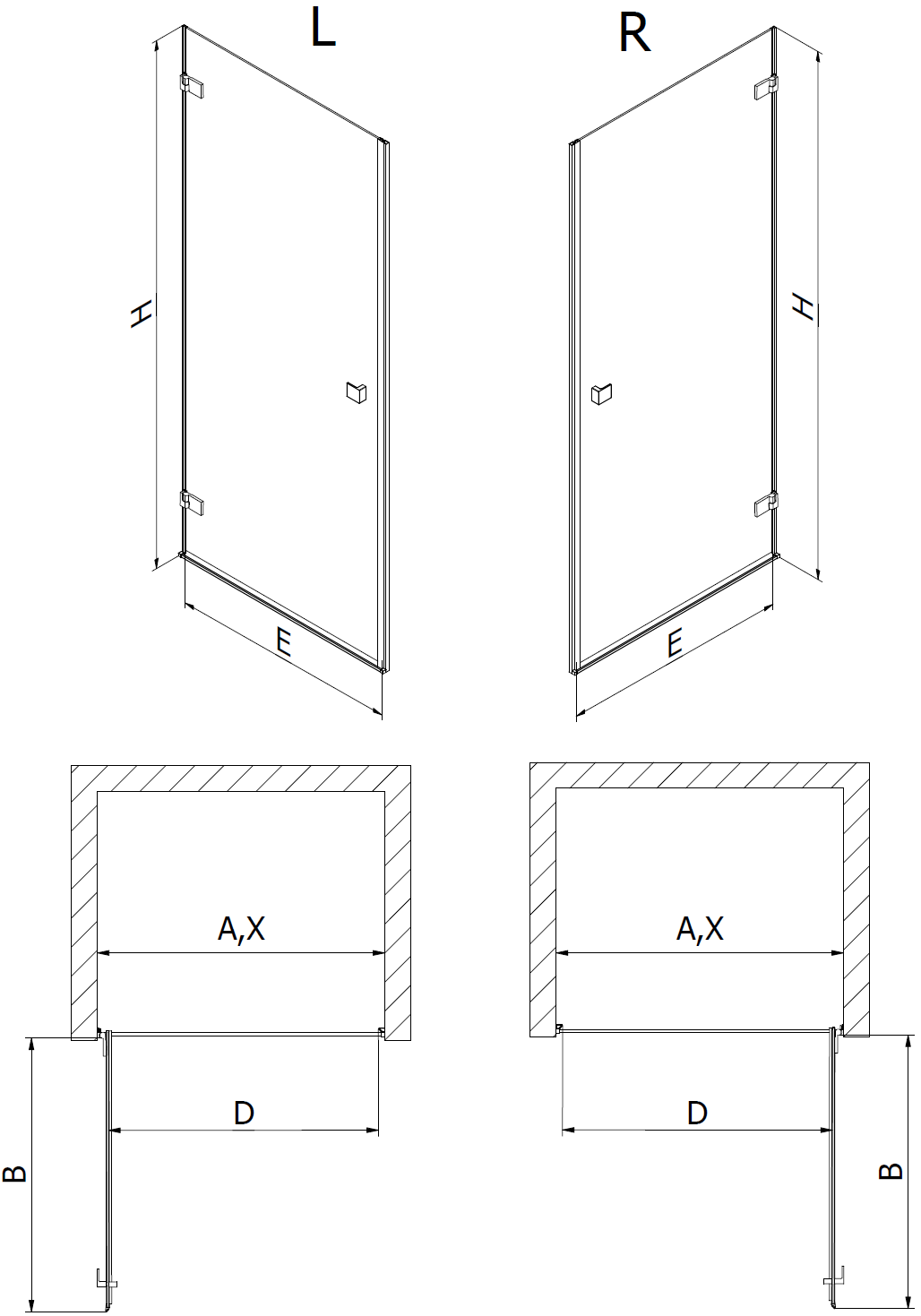 L

R

H

H

E

E

A,X

A,X

D

D

B

B