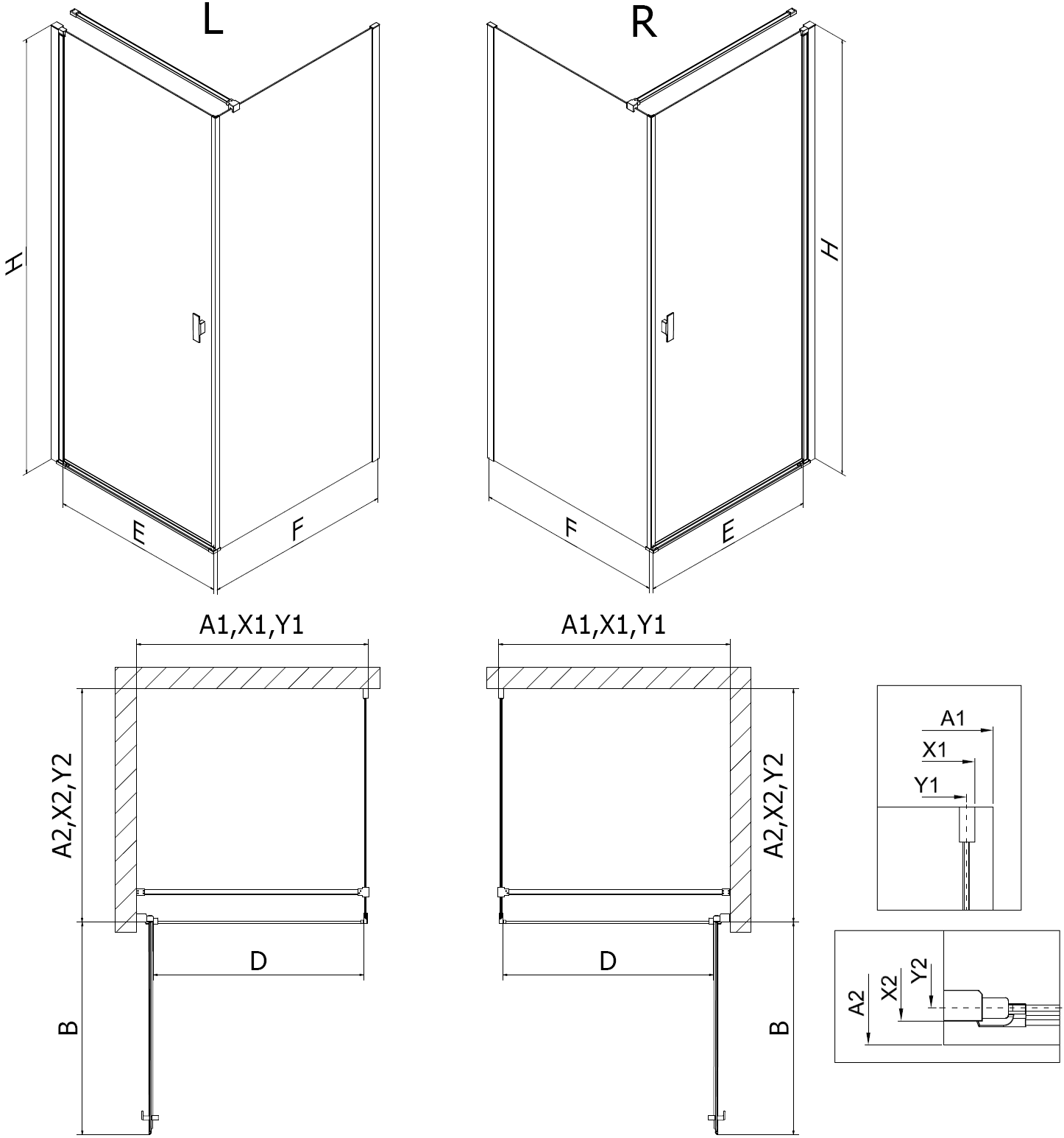 L

R

H

E

F

F

E

H

A1,X1,Y1

A1,X1,Y1

A2,X2,Y2

A2,X2,Y2

D

D

B

B

A1

X1

Y1

A2

X2

Y2