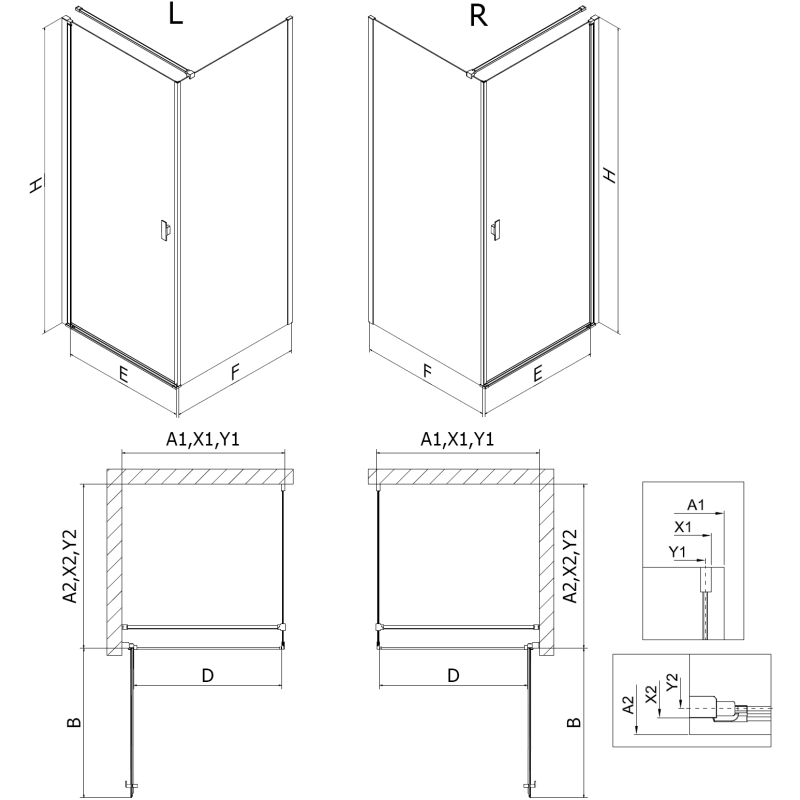 L

R

H

H

E

F

F

E

A1,X1,Y1

A1,X1,Y1

A2,X2,Y2

A2,X2,Y2

D

D

B

B

A1

X1

Y1

A2

X2

Y2