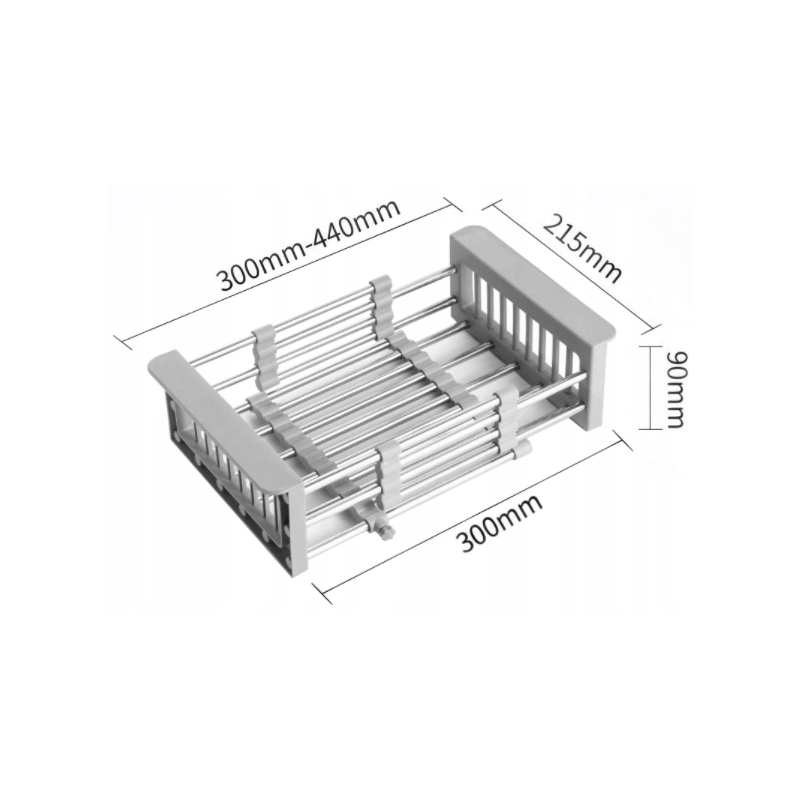 300mm-440mm

215mm

90mm

300mm