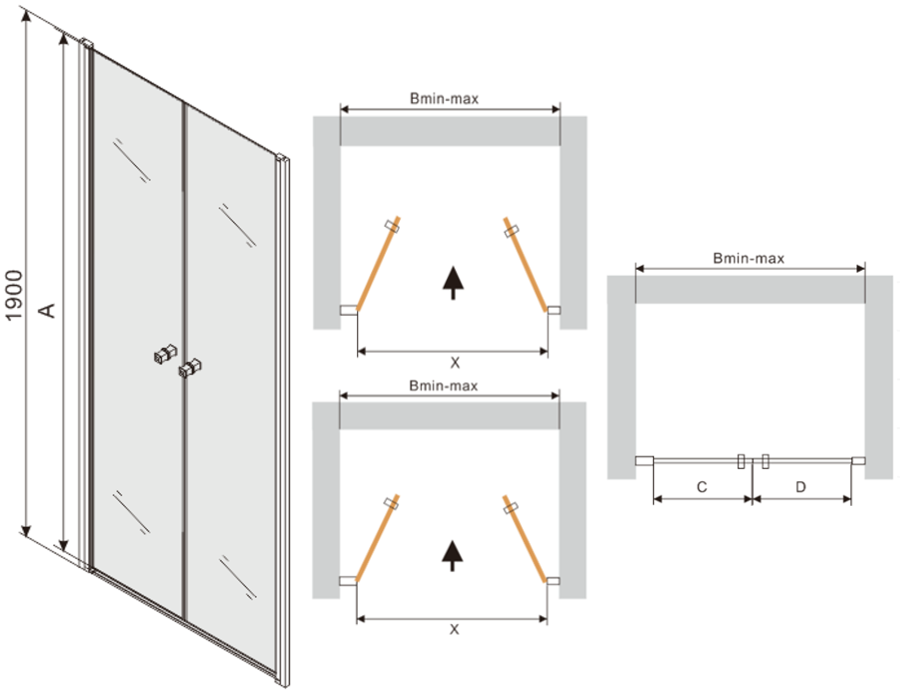 1900
A
Bmin-max
X
Bmin-max
X
Bmin-max
C
D